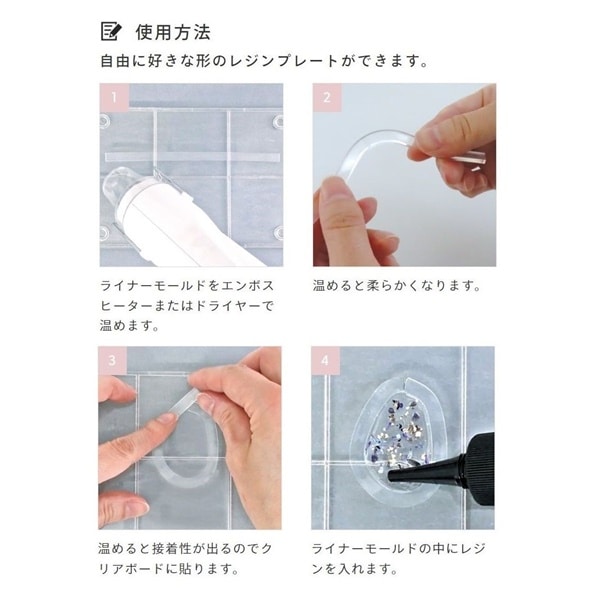 使用方法

自由に好きな形のレジンプレートができます。

1

ライナーモールドをエンボスヒーターまたはドライヤーで温めます。

2

温めると柔らかくなります。

3

温めると接着性が出るのでクリアボードに貼ります。

4

ライナーモールドの中にレジンを入れます。