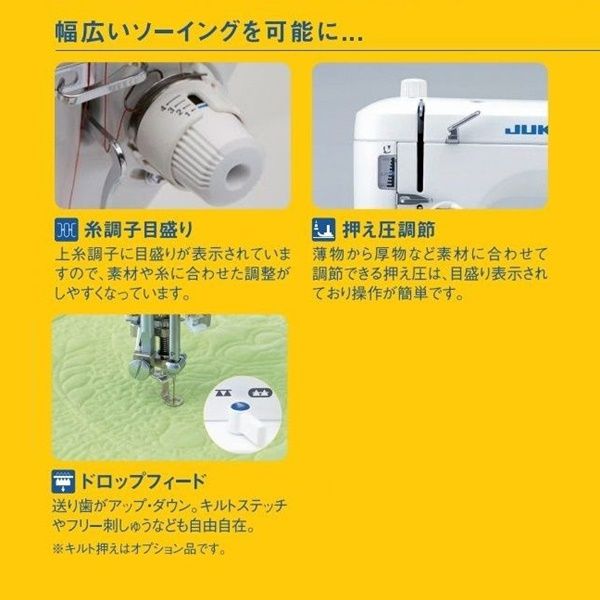 幅広いソーイングを可能に…

JUK

糸調子目盛り
上糸調子に目盛りが表示されていますので、素材や糸に合わせた調整がしやすくなっています。

押え圧調節
薄物から厚物など素材に合わせて調節できる押え圧は、目盛り表示されており操作が簡単です。

ドロップフィード
送り歯がアップ・ダウン。キルトステッチやフリー刺しゅうなども自由自在。
※キルト押えはオプション品です。