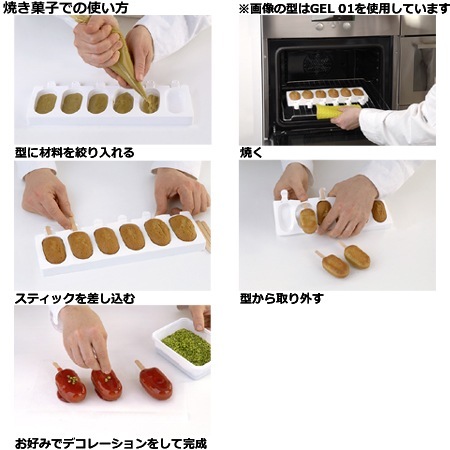 焼き菓子での使い方

※画像の型はGEL 01を使用しています

型に材料を絞り入れる

焼く

スティックを差し込む

型から取り外す

お好みでデコレーションをして完成