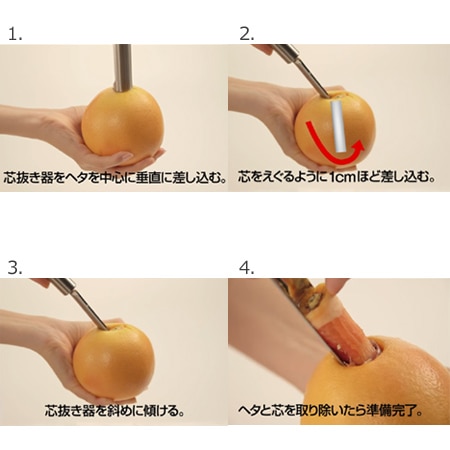 1.

芯抜き器をヘタを中心に垂直に差し込む。

2.

芯をえぐるように1cmほど差し込む。

3.

芯抜き器を斜めに傾ける。

4.

ヘタと芯を取り除いたら準備完了。