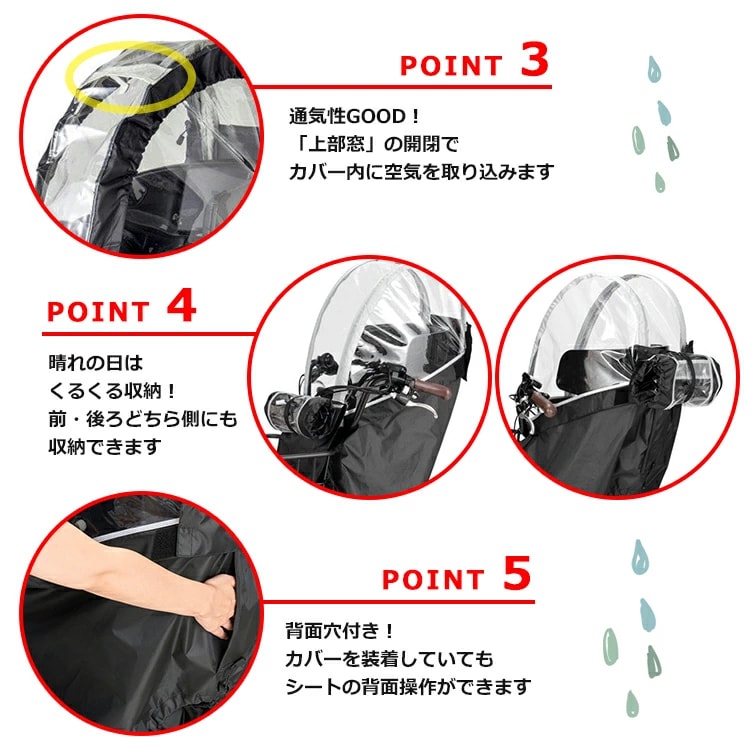 POINT 3

通気性GOOD！
「上部窓」の開閉で
カバー内に空気を取り込みます

POINT 4

晴れの日は
くるくる収納！
前・後ろどちら側にも
収納できます

POINT 5

背面穴付き！
カバーを装着していても
シートの背面操作ができます