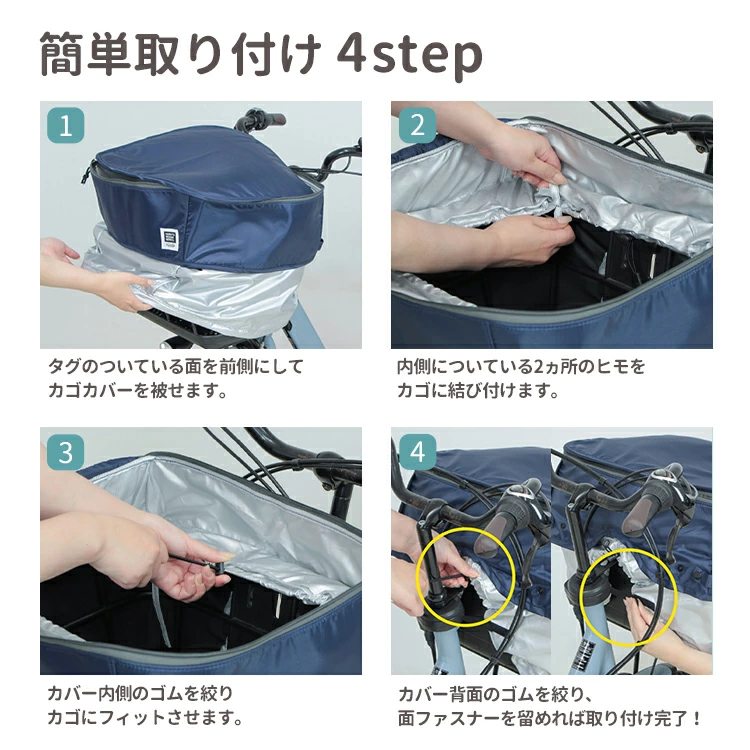 簡単取り付け 4step

1

タグのついている面を前側にして
カゴカバーを被せます。

2

内側についている2ヵ所のヒモを
カゴに結び付けます。

3

カバー内側のゴムを絞り
カゴにフィットさせます。

4

カバー背面のゴムを絞り、
面ファスナーを留めれば取り付け完了！