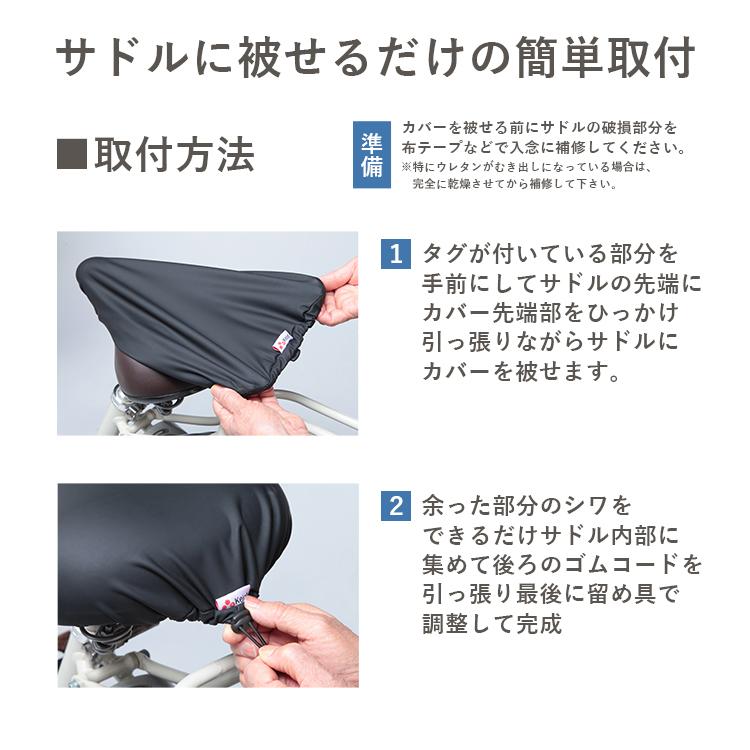 サドルに被せるだけの簡単取付

■取付方法

準備

カバーを被せる前にサドルの破損部分を布テープなどで入念に補修してください。
※特にウレタンがむき出しになっている場合は、完全に乾燥させてから補修して下さい。

1 タグが付いている部分を手前にしてサドルの先端にカバー先端部をひっかけ引っ張りながらサドルにカバーを被せます。

2 余った部分のシワをできるだけサドル内部に集めて後ろのゴムコードを引っ張り最後に留め具で調整して完成