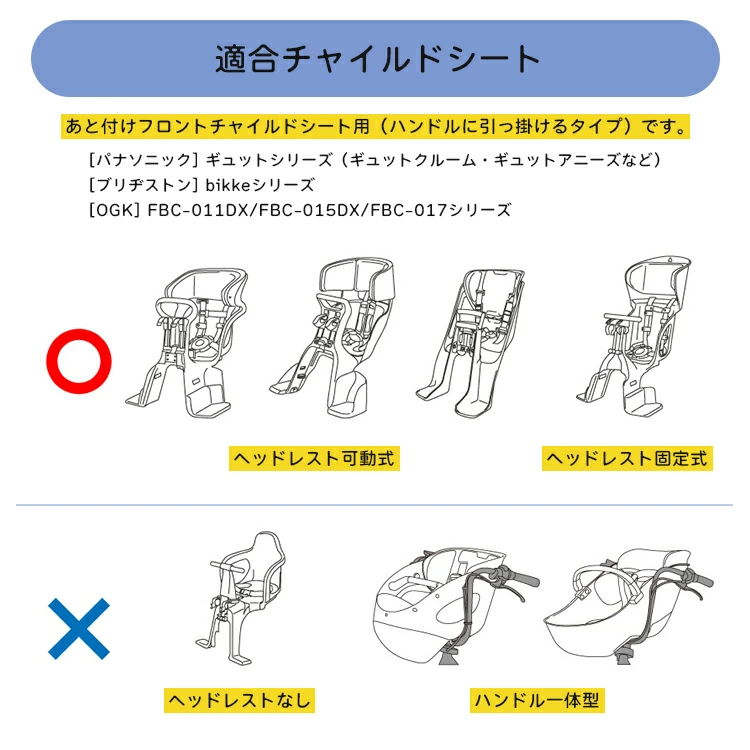 適合チャイルドシート

あと付けフロントチャイルドシート用（ハンドルに引っ掛けるタイプ）です。

[パナソニック] ギュットシリーズ（ギュットクルーム・ギュットアニーズなど）
[ブリヂストン] bikkeシリーズ
[OGK] FBC-011DX/FBC-015DX/FBC-017シリーズ

○

ヘッドレスト可動式

ヘッドレスト固定式

×

ヘッドレストなし

ハンドル一体型