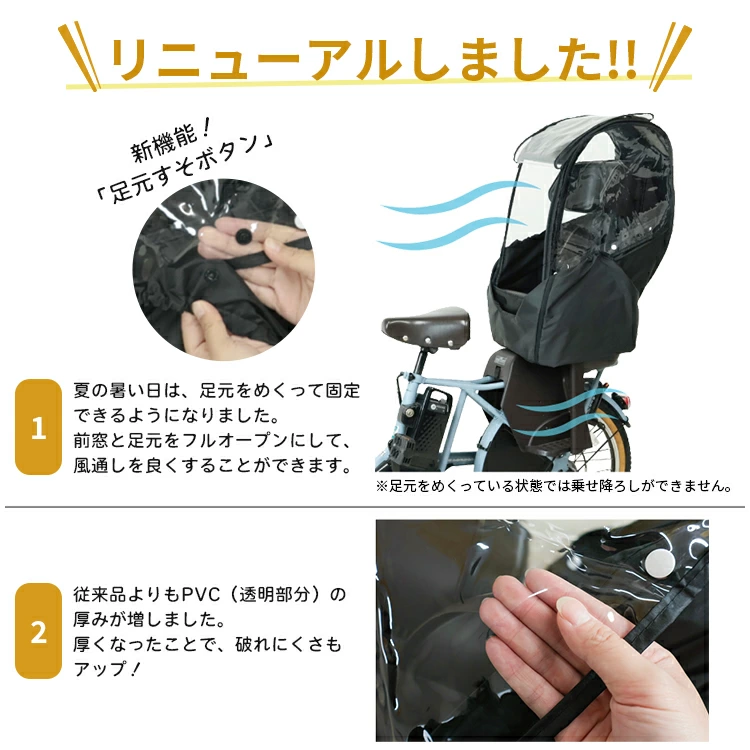 リニューアルしました!!

新機能！
「足元すそボタン」

1

夏の暑い日は、足元をめくって固定できるようになりました。
前窓と足元をフルオープンにして、風通しを良くすることができます。

※足元をめくっている状態では乗せ降ろしができません。

2

従来品よりもPVC（透明部分）の厚みが増しました。
厚くなったことで、破れにくさもアップ！