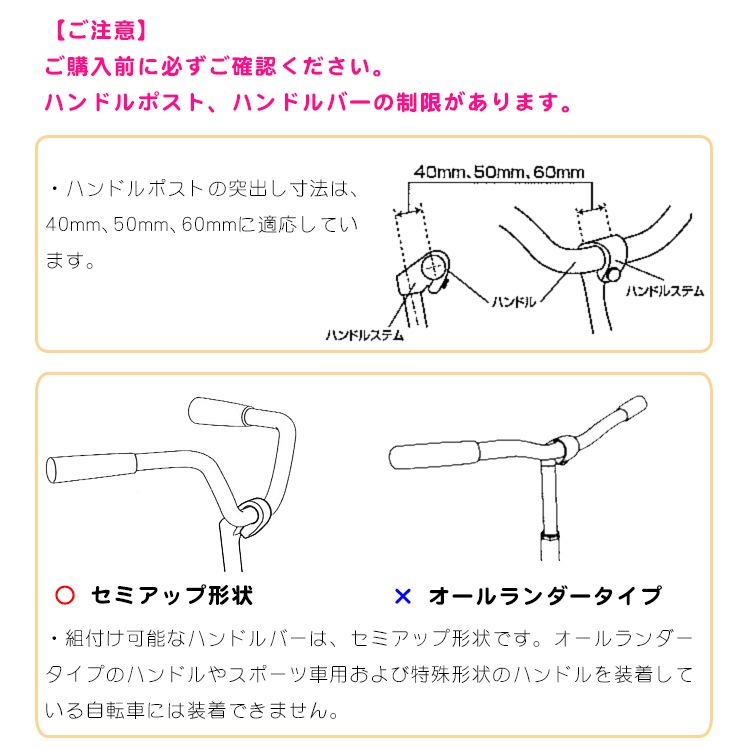 【ご注意】
ご購入前に必ずご確認ください。
ハンドルポスト、ハンドルバーの制限があります。

・ハンドルポストの突出し寸法は、40mm、50mm、60mmに適応しています。

40mm、50mm、60mm
ハンドル
ハンドルステム
ハンドルステム

○ セミアップ形状
× オールランダータイプ

・組付け可能なハンドルバーは、セミアップ形状です。オールランダータイプのハンドルやスポーツ車用および特殊形状のハンドルを装着している自転車には装着できません。