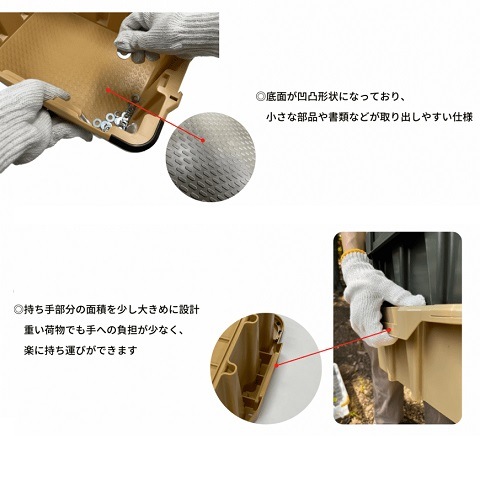 ◎底面が凹凸形状になっており、
小さな部品や書類などが取り出しやすい仕様

◎持ち手部分の面積を少し大きめに設計
重い荷物でも手への負担が少なく、
楽に持ち運びができます