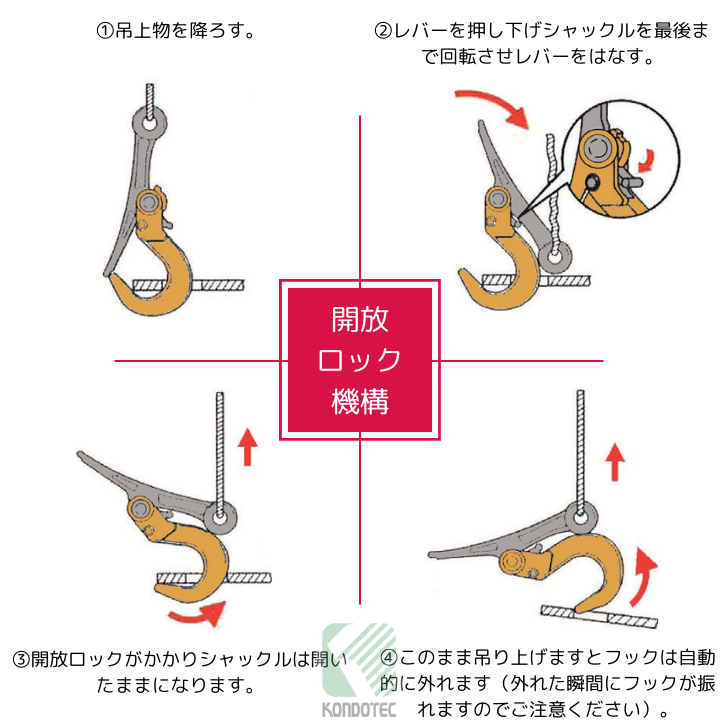 ①吊上物を降ろす。

②レバーを押し下げシャックルを最後まで回転させレバーをはなす。

開放
ロック
機構

③開放ロックがかかりシャックルは開いたままになります。

④このまま吊り上げますとフックは自動的に外れます（外れた瞬間にフックが振れますのでご注意ください）。

KONDOTEC