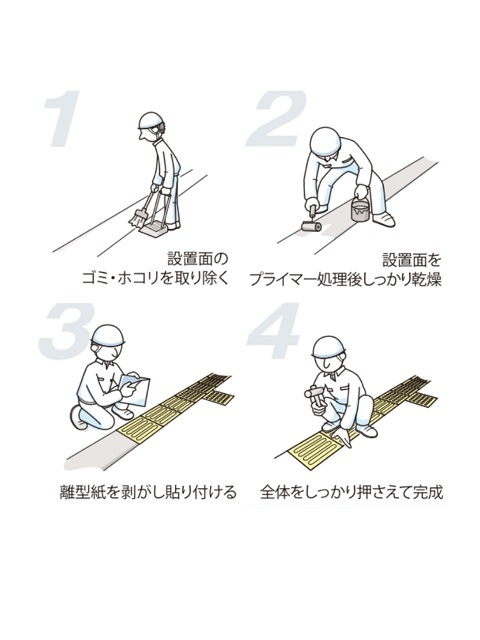 1

設置面の
ゴミ・ホコリを取り除く

2

設置面を
プライマー処理後しっかり乾燥

3

離型紙を剥がし貼り付ける

4

全体をしっかり押さえて完成