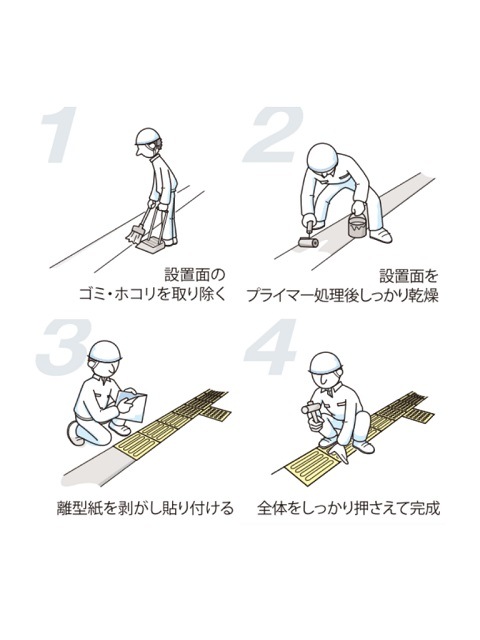 1

設置面の
ゴミ・ホコリを取り除く

2

設置面を
プライマー処理後しっかり乾燥

3

離型紙を剥がし貼り付ける

4

全体をしっかり押さえて完成