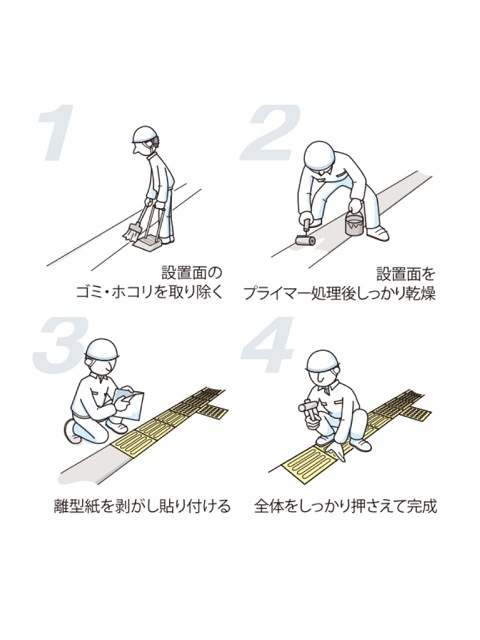 1

設置面の
ゴミ・ホコリを取り除く

2

設置面を
プライマー処理後しっかり乾燥

3

離型紙を剥がし貼り付ける

4

全体をしっかり押さえて完成