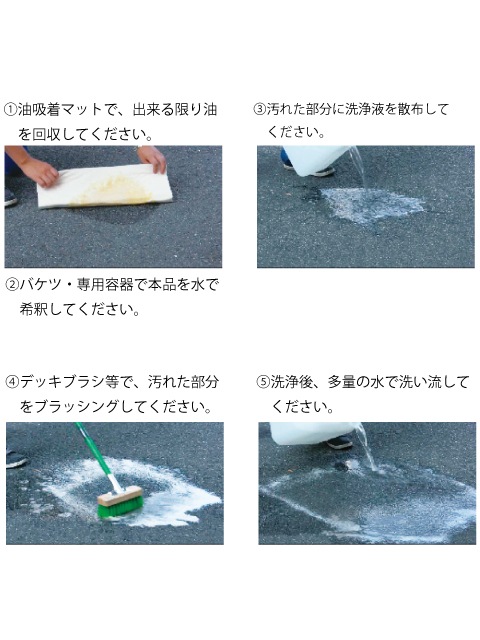 ①油吸着マットで、出来る限り油を回収してください。

②バケツ・専用容器で本品を水で希釈してください。

③汚れた部分に洗浄液を散布してください。

④デッキブラシ等で、汚れた部分をブラッシングしてください。

⑤洗浄後、多量の水で洗い流してください。