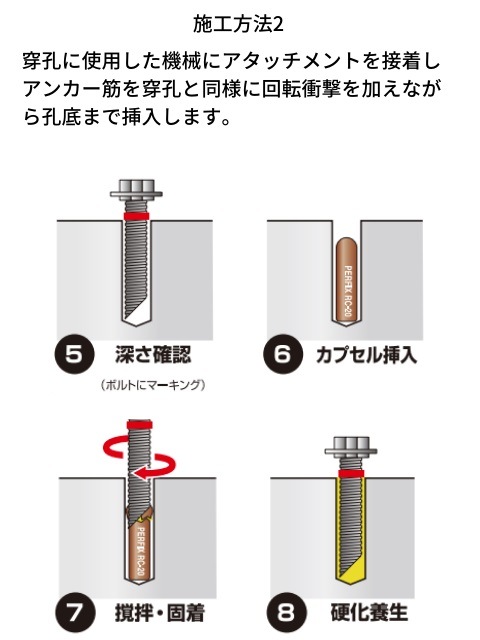 施工方法2

穿孔に使用した機械にアタッチメントを接着しアンカー筋を穿孔と同様に回転衝撃を加えながら孔底まで挿入します。

PERFIX RC-20

5 深さ確認
(ボルトにマーキング)

6 カプセル挿入

PERFIX RC-20

7 撹拌・固着

8 硬化養生