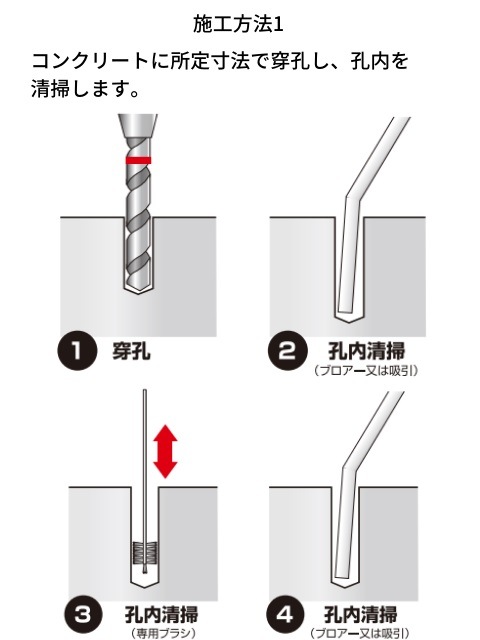 施工方法1

コンクリートに所定寸法で穿孔し、孔内を清掃します。

1 穿孔

2 孔内清掃
（ブロアー又は吸引）

3 孔内清掃
（専用ブラシ）

4 孔内清掃
（ブロアー又は吸引）