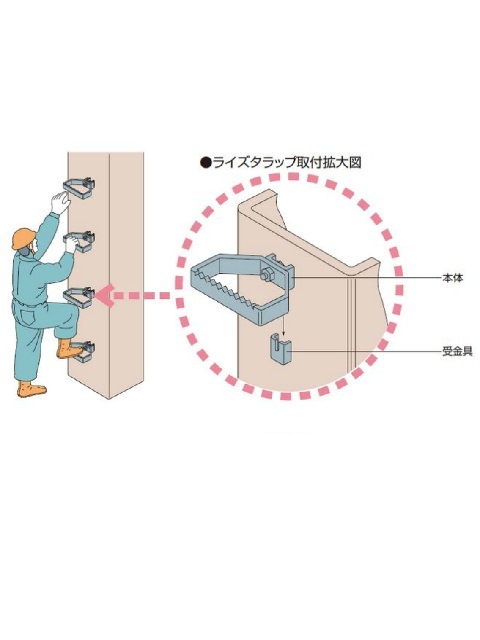 ●ライズタラップ取付拡大図

本体

受金具