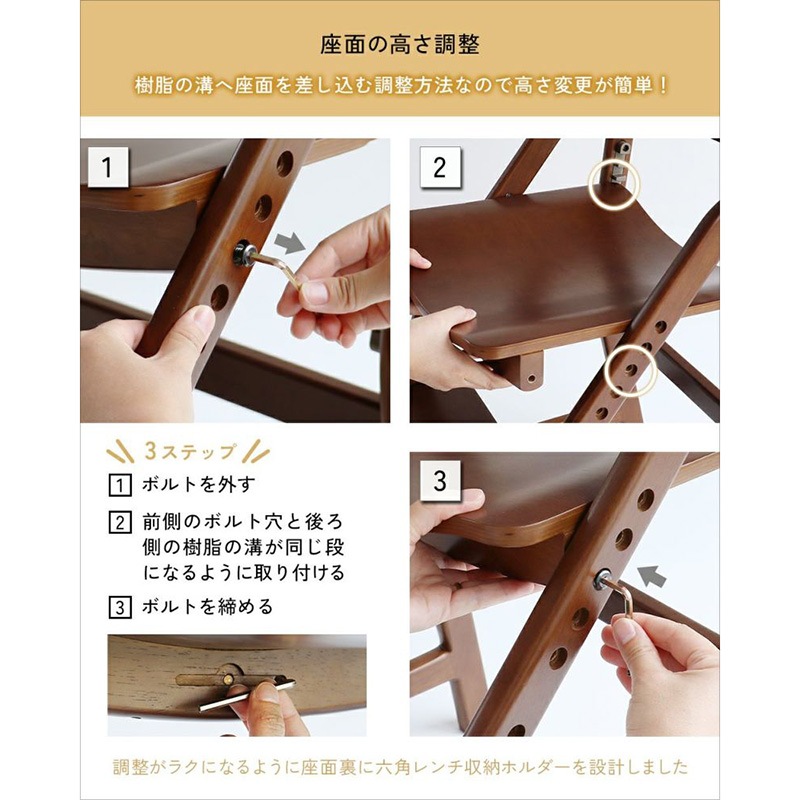 座面の高さ調整

樹脂の溝へ座面を差し込む調整方法なので高さ変更が簡単！

1

2

3ステップ

1 ボルトを外す

2 前側のボルト穴と後ろ側の樹脂の溝が同じ段になるように取り付ける

3 ボルトを締める

3

調整がラクになるように座面裏に六角レンチ収納ホルダーを設計しました