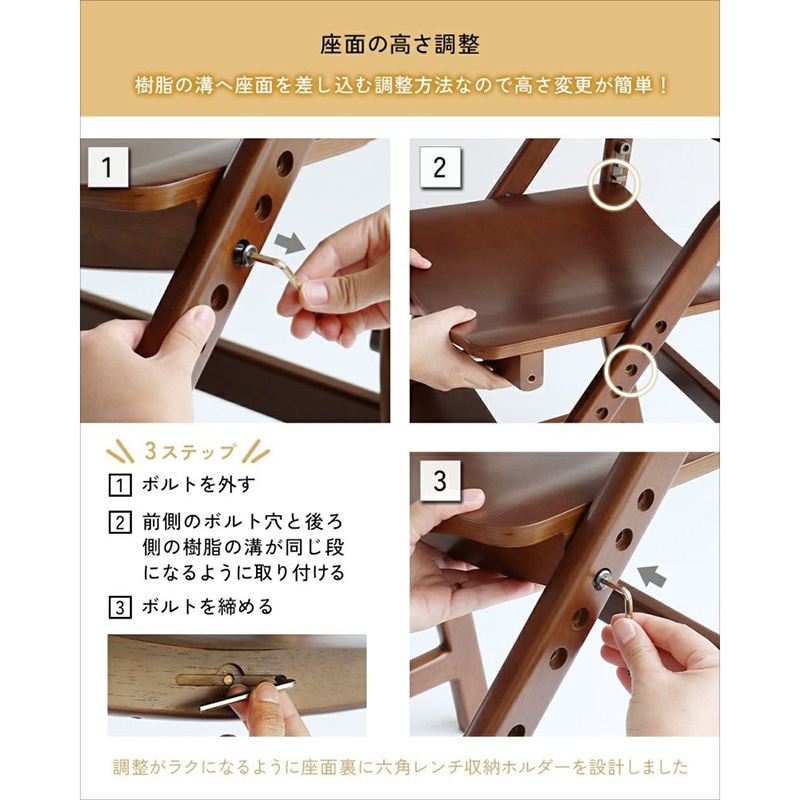 座面の高さ調整

樹脂の溝へ座面を差し込む調整方法なので高さ変更が簡単！

1

2

3ステップ

1 ボルトを外す

2 前側のボルト穴と後ろ側の樹脂の溝が同じ段になるように取り付ける

3 ボルトを締める

3

調整がラクになるように座面裏に六角レンチ収納ホルダーを設計しました