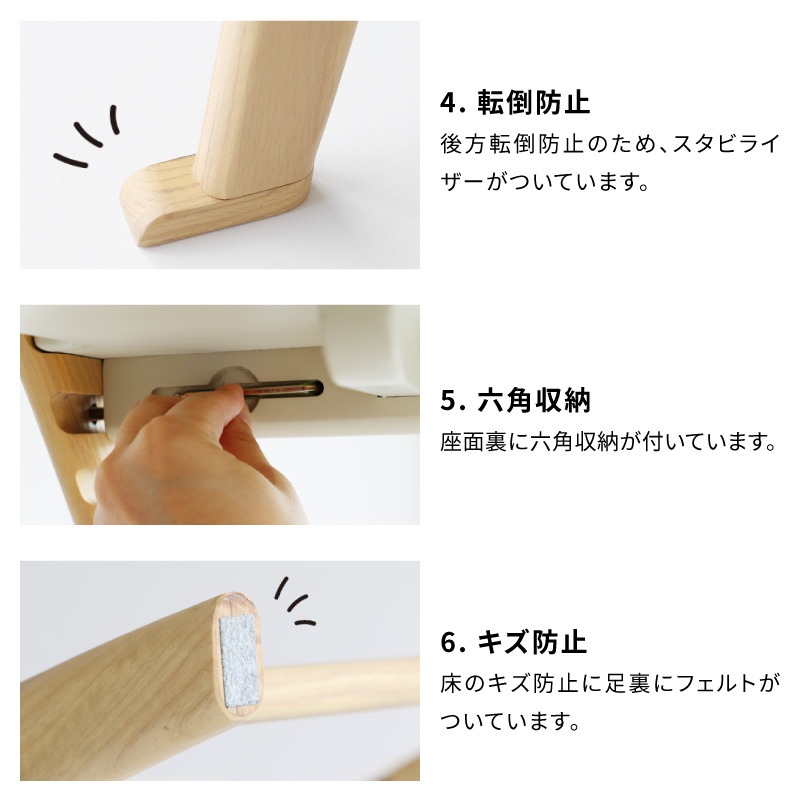 4. 転倒防止
後方転倒防止のため、スタビライザーがついています。

5. 六角収納
座面裏に六角収納が付いています。

6. キズ防止
床のキズ防止に足裏にフェルトがついています。