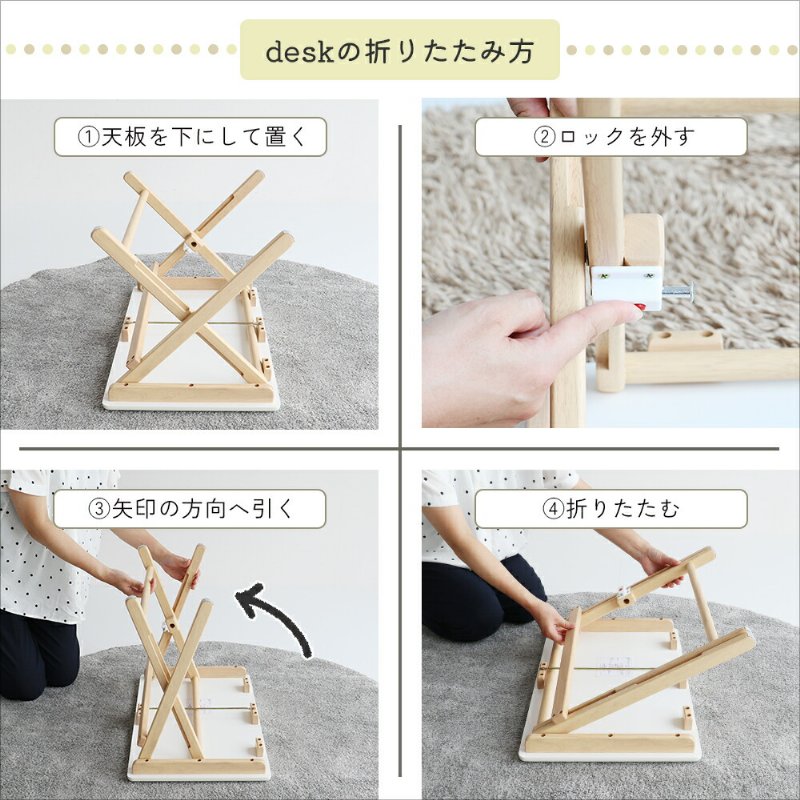 deskの折りたたみ方

①天板を下にして置く

②ロックを外す

③矢印の方向へ引く

④折りたたむ