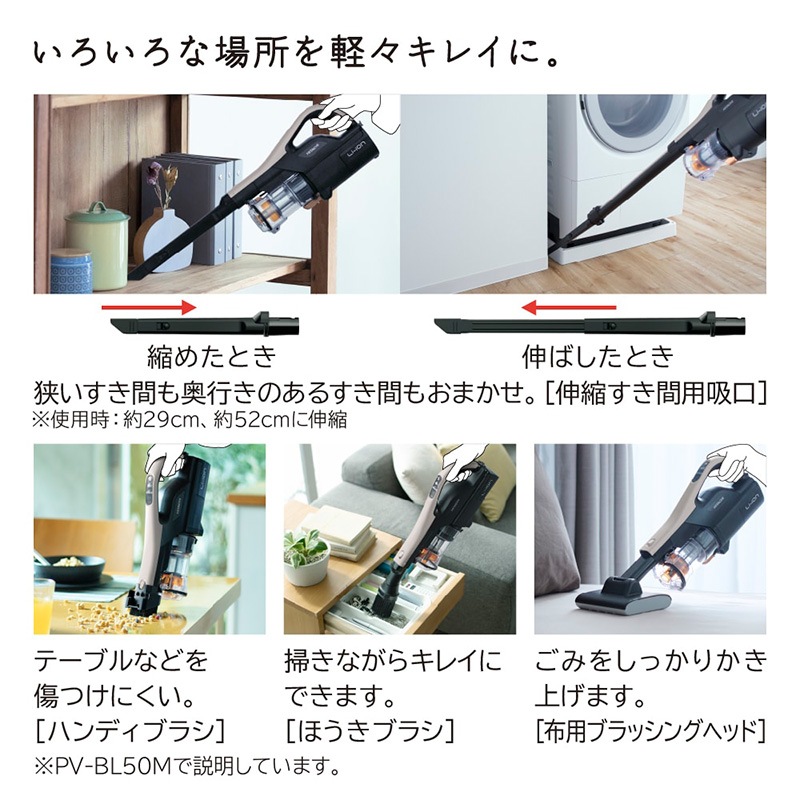 いろいろな場所を軽々キレイに。

縮めたとき

伸ばしたとき

狭いすき間も奥行きのあるすき間もおまかせ。[伸縮すき間用吸口]
※使用時：約29cm、約52cmに伸縮

テーブルなどを傷つけにくい。
[ハンディブラシ]

掃きながらキレイにできます。
[ほうきブラシ]

ごみをしっかりかき上げます。
[布用ブラッシングヘッド]

※PV-BL50Mで説明しています。