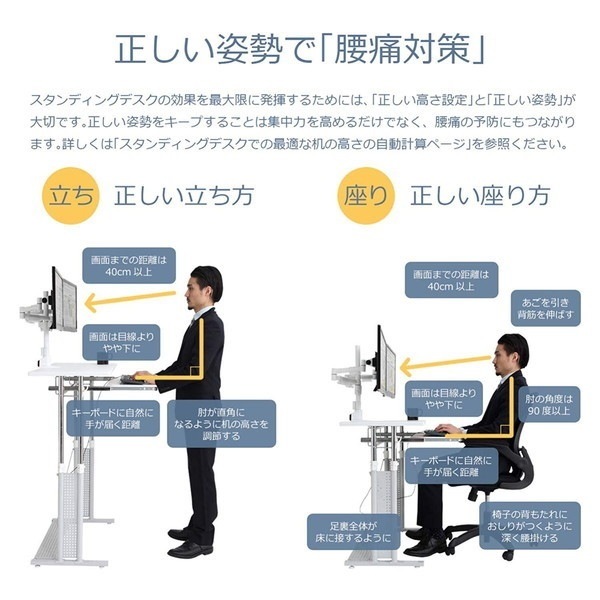 正しい姿勢で「腰痛対策」

スタンディングデスクの効果を最大限に発揮するためには、「正しい高さ設定」と「正しい姿勢」が大切です。正しい姿勢をキープすることは集中力を高めるだけでなく、腰痛の予防にもつながります。詳しくは「スタンディングデスクでの最適な机の高さの自動計算ページ」を参照ください。

立ち 正しい立ち方

画面までの距離は 40cm 以上

画面は目線より やや下に

キーボードに自然に 手が届く距離

肘が直角に なるように机の高さを 調節する

座り 正しい座り方

画面までの距離は 40cm 以上

あごを引き 背筋を伸ばす

画面は目線より やや下に

肘の角度は 90 度以上

キーボードに自然に 手が届く距離

足裏全体が 床に接するように

椅子の背もたれに おしりがつくように 深く腰掛ける