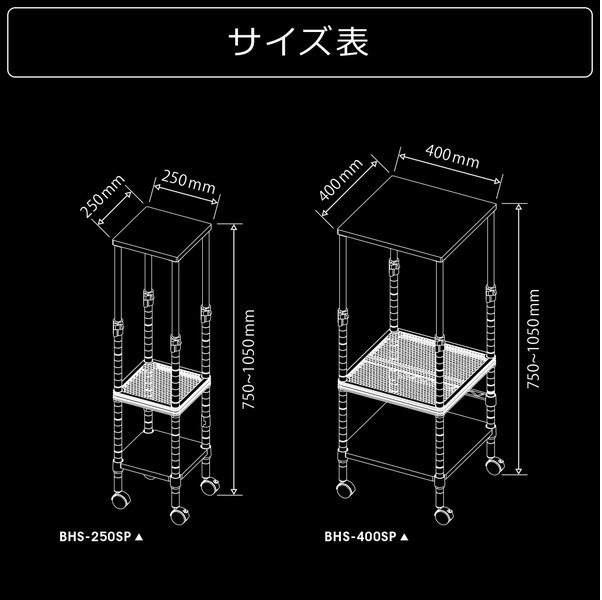 サイズ表

250mm

250mm

750~1050mm

BHS-250SP ▲

400mm

400mm

750~1050mm

BHS-400SP ▲