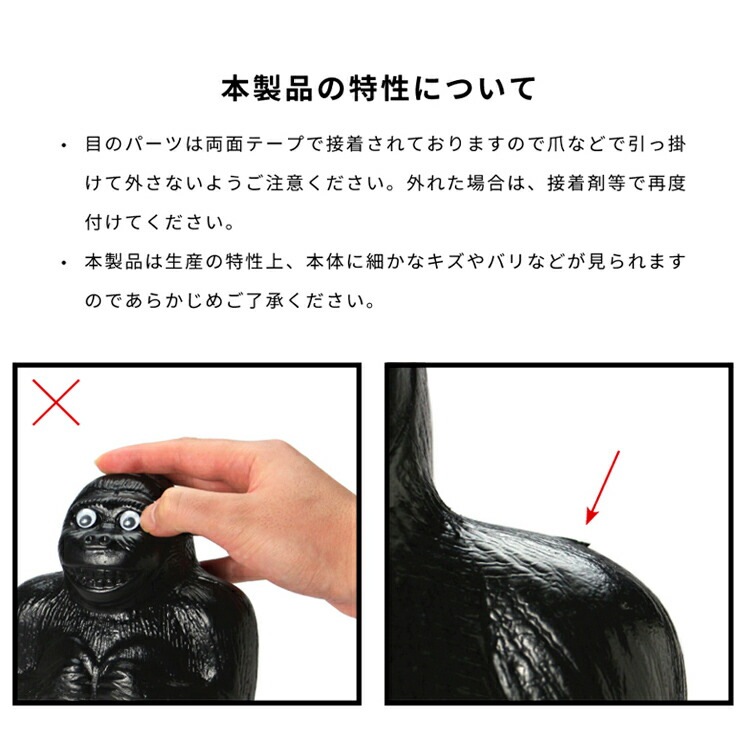 本製品の特性について

・ 目のパーツは両面テープで接着されておりますので爪などで引っ掛けて外さないようご注意ください。外れた場合は、接着剤等で再度付けてください。

・ 本製品は生産の特性上、本体に細かなキズやバリなどが見られますのであらかじめご了承ください。