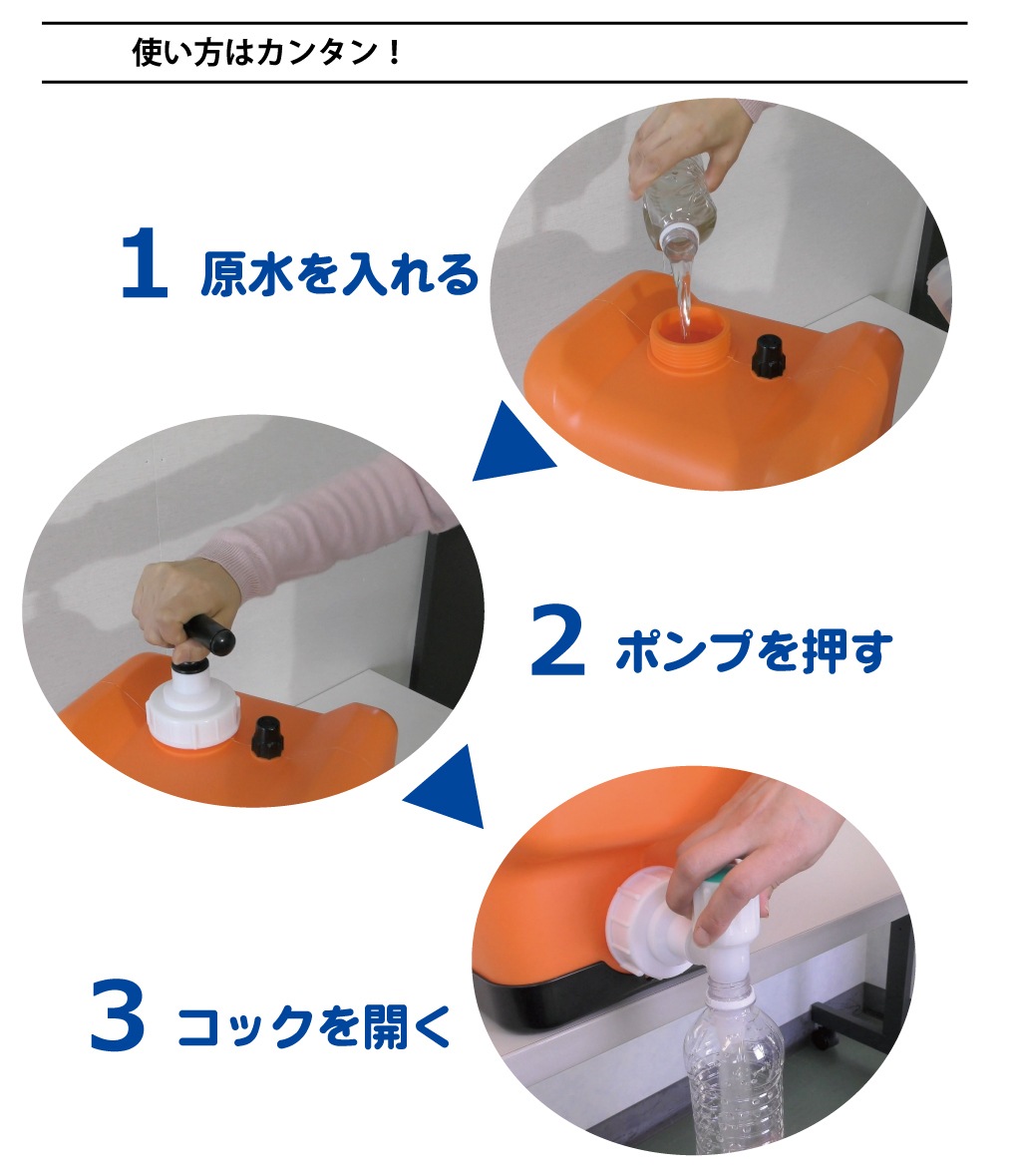 使い方はカンタン！

1 原水を入れる

2 ポンプを押す

3 コックを開く