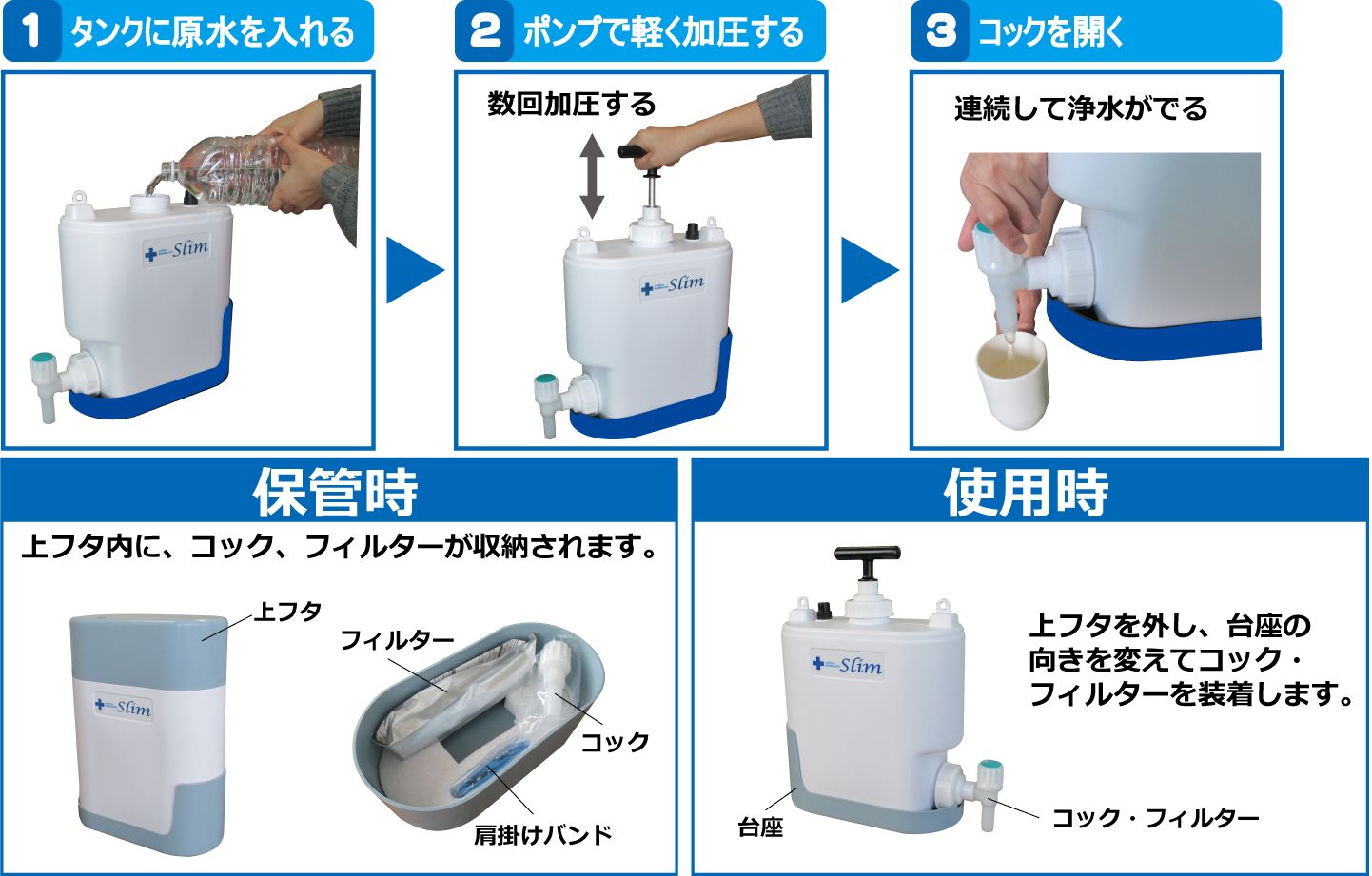 1 タンクに原水を入れる

Slim

2 ポンプで軽く加圧する

数回加圧する

Slim

3 コックを開く

連続して浄水がでる

保管時

上フタ内に、コック、フィルターが収納されます。

上フタ

Slim

フィルター

コック

肩掛けバンド

使用時

Slim

上フタを外し、台座の向きを変えてコック・フィルターを装着します。

台座

コック・フィルター