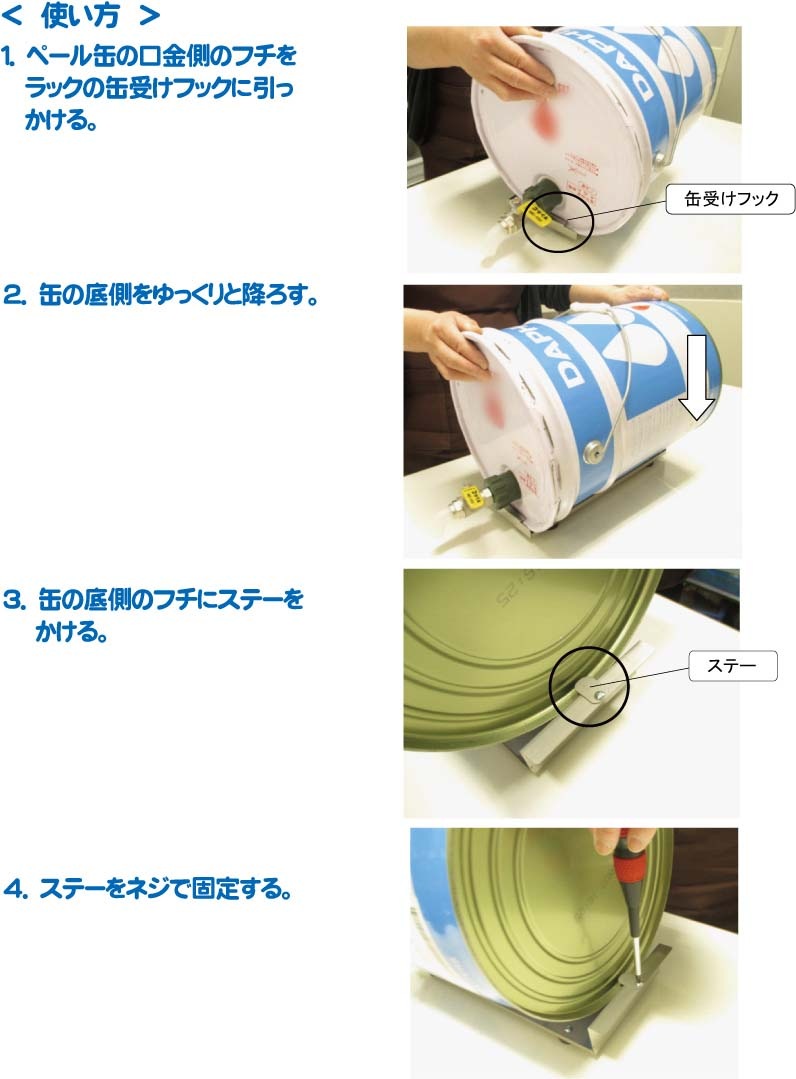 ＜ 使い方 ＞

1. ペール缶の口金側のフチをラックの缶受けフックに引っかける。

缶受けフック

2. 缶の底側をゆっくりと降ろす。

3. 缶の底側のフチにステーをかける。

ステー

4. ステーをネジで固定する。