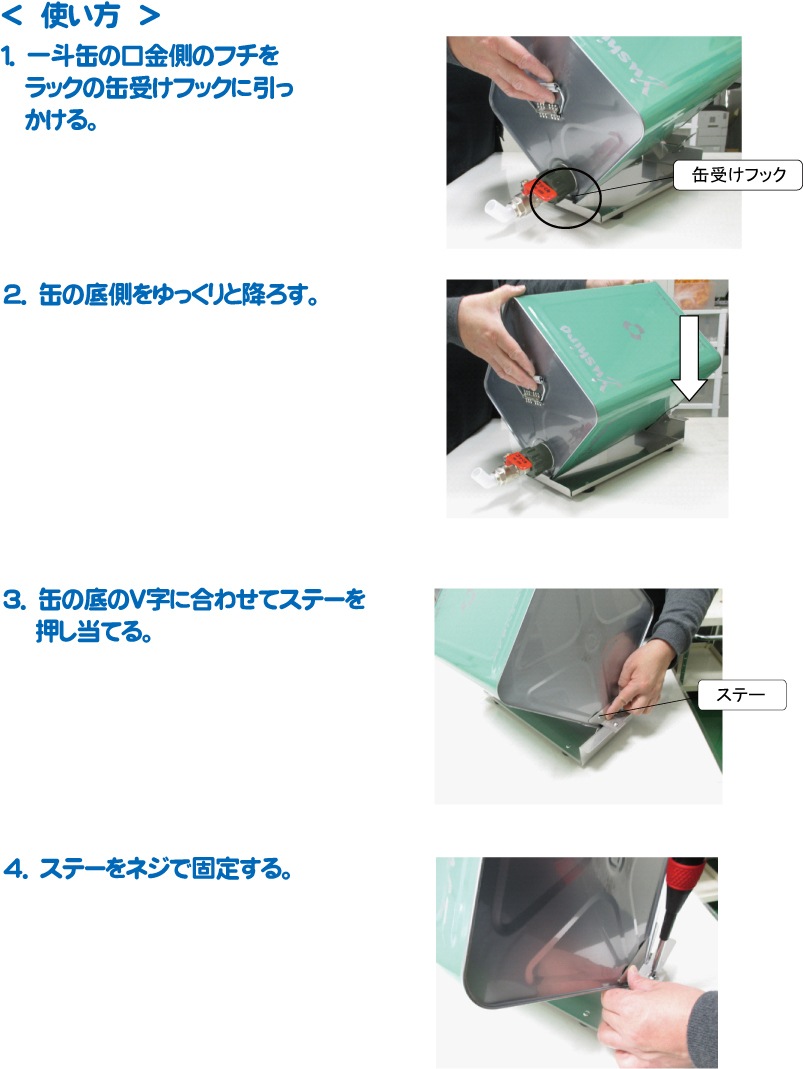 ＜ 使い方 ＞

1. 一斗缶の口金側のフチをラックの缶受けフックに引っかける。

缶受けフック

2. 缶の底側をゆっくりと降ろす。

3. 缶の底のV字に合わせてステーを押し当てる。

ステー

4. ステーをネジで固定する。