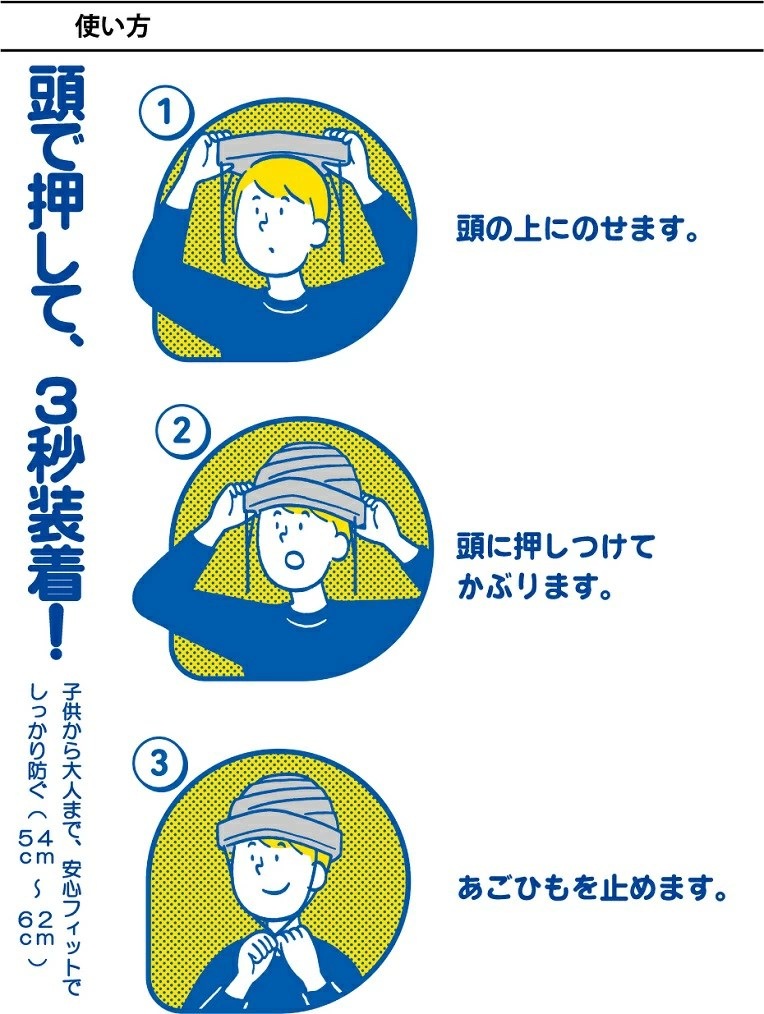 使い方

頭で押して、3秒装着!

子供から大人まで、安心フィットでしっかり防ぐ(45cm～62cm)

①
頭の上にのせます。

②
頭に押しつけてかぶります。

③
あごひもを止めます。