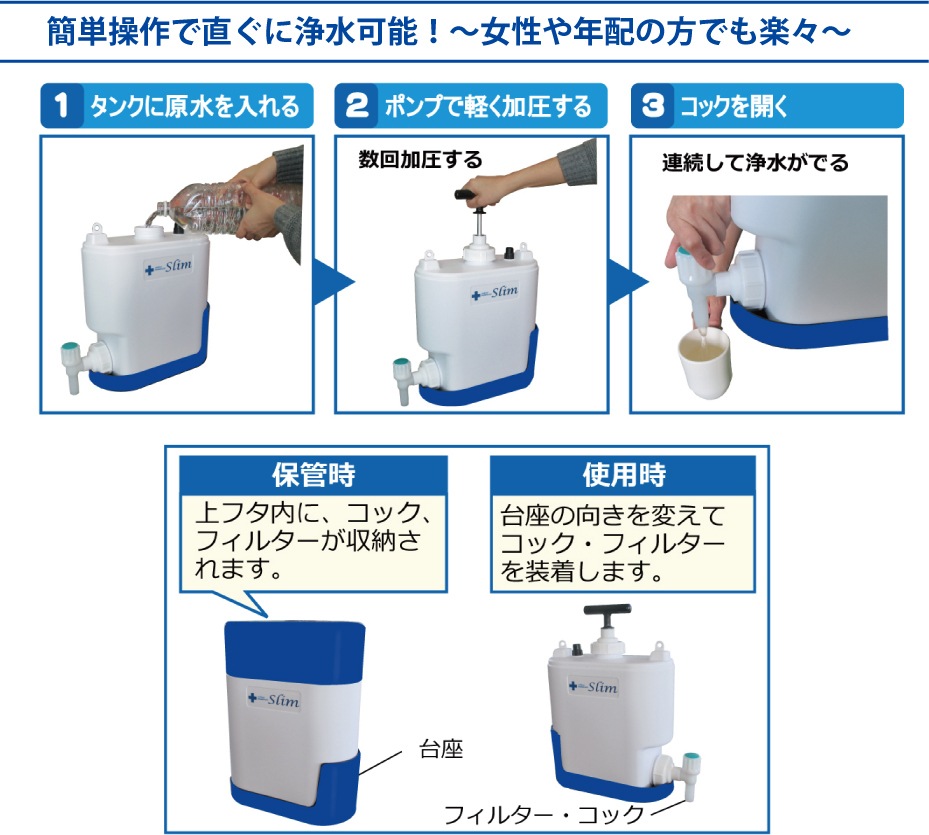 簡単操作で直ぐに浄水可能！～女性や年配の方でも楽々～

1 タンクに原水を入れる

Slim

2 ポンプで軽く加圧する

数回加圧する

Slim

3 コックを開く

連続して浄水がでる

保管時

上フタ内に、コック、フィルターが収納されます。

Slim

台座

使用時

台座の向きを変えてコック・フィルターを装着します。

Slim

フィルター・コック