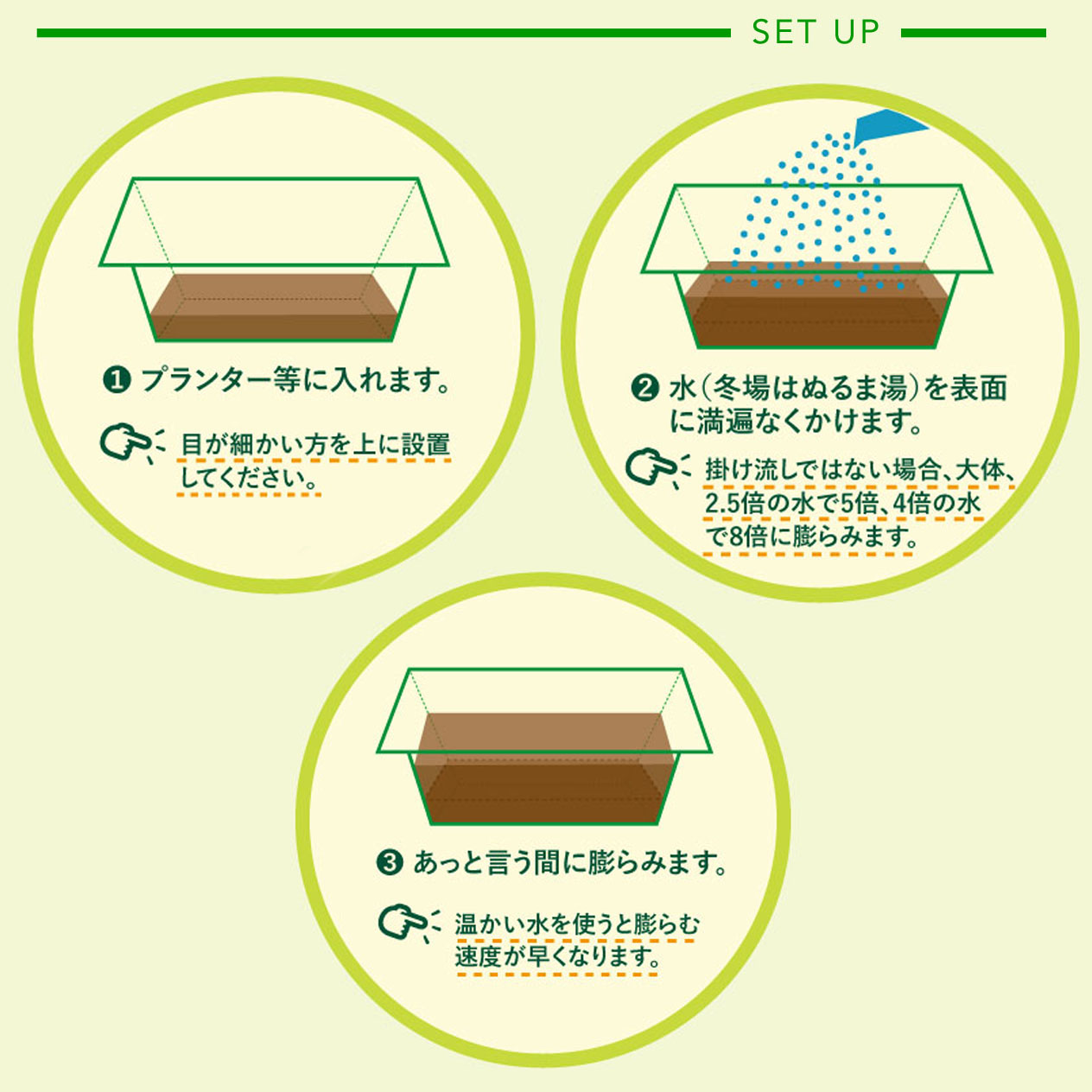 SET UP

❶ プランター等に入れます。

目が細かい方を上に設置してください。

❷ 水(冬場はぬるま湯)を表面に満遍なくかけます。

掛け流しではない場合、大体、2.5倍の水で5倍、4倍の水で8倍に膨らみます。

❸ あっと言う間に膨らみます。

温かい水を使うと膨らむ速度が早くなります。