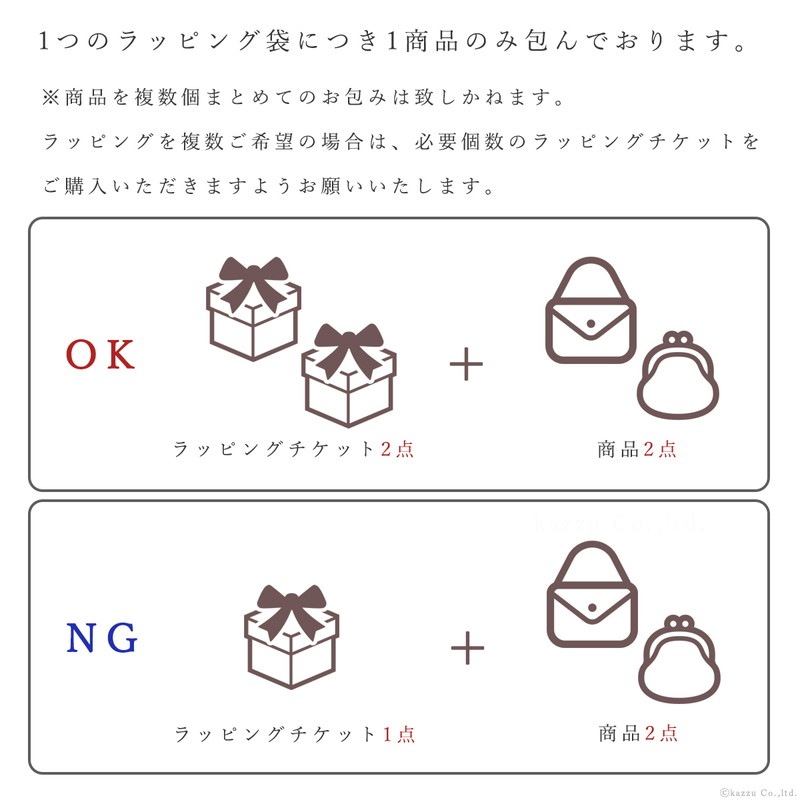 1つのラッピング袋につき1商品のみ包んでおります。

※商品を複数個まとめてのお包みは致しかねます。
ラッピングを複数ご希望の場合は、必要個数のラッピングチケットをご購入いただきますようお願いいたします。

OK

＋

ラッピングチケット2点

商品2点

kazzu Co.,ltd.

NG

＋

ラッピングチケット1点

商品2点

©kazzu Co.,ltd.