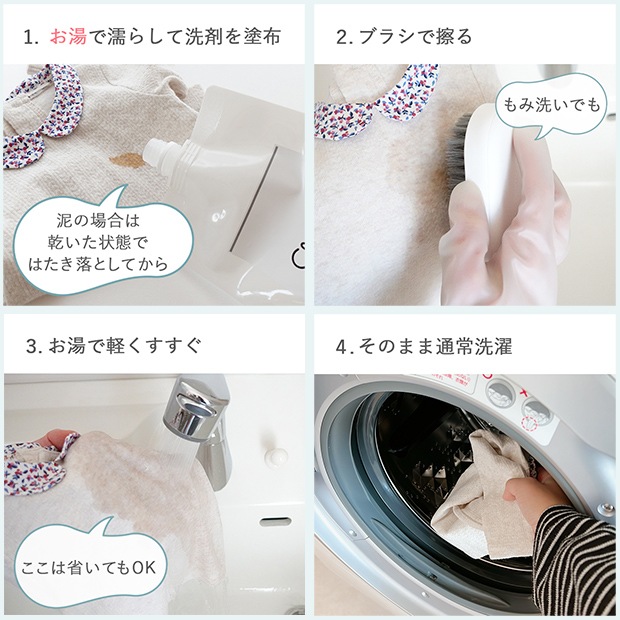 1. お湯で濡らして洗剤を塗布

泥の場合は
乾いた状態で
はたき落としてから

2. ブラシで擦る

もみ洗いでも

3. お湯で軽くすすぐ

ここは省いてもOK

4. そのまま通常洗濯