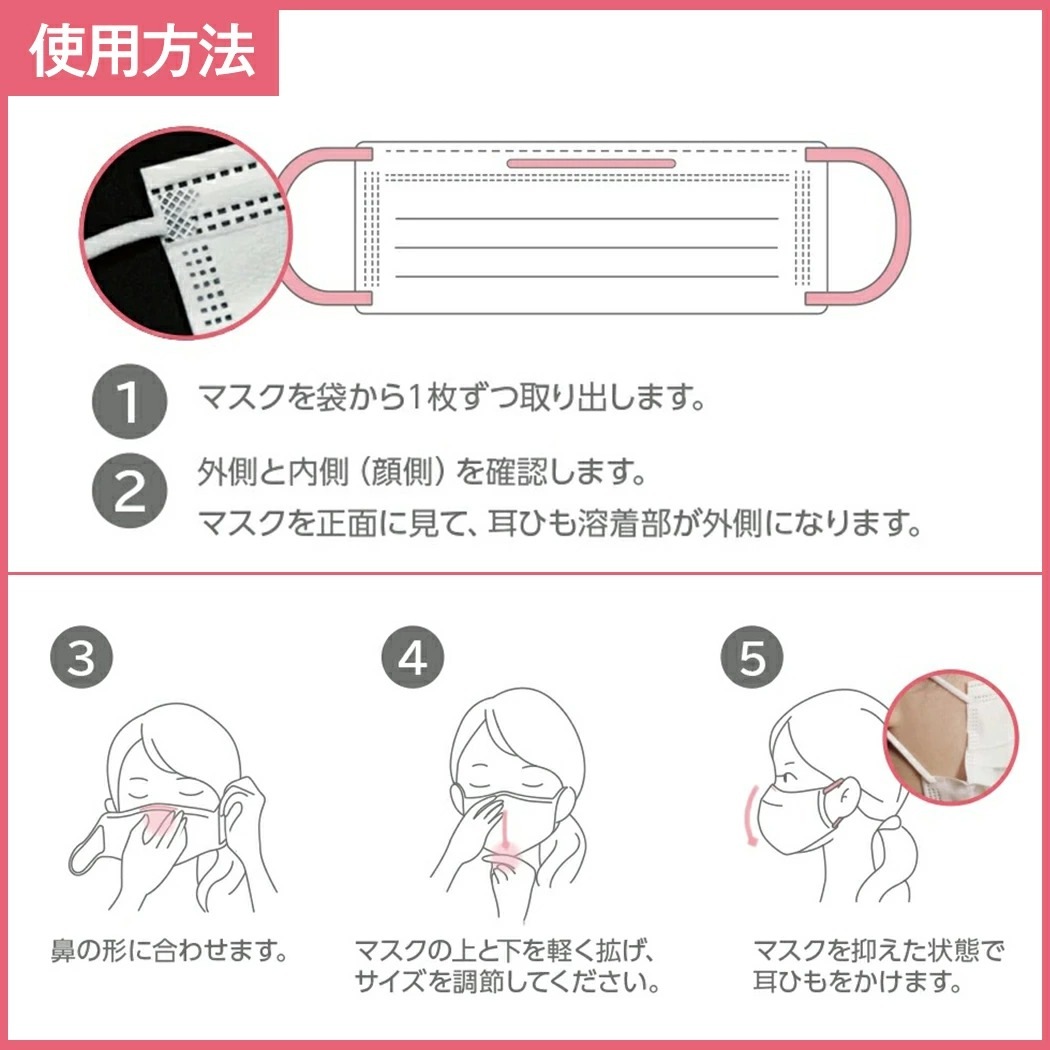 使用方法

1 マスクを袋から1枚ずつ取り出します。

2 外側と内側（顔側）を確認します。
マスクを正面に見て、耳ひも溶着部が外側になります。

3

鼻の形に合わせます。

4

マスクの上と下を軽く拡げ、サイズを調節してください。

5

マスクを抑えた状態で耳ひもをかけます。