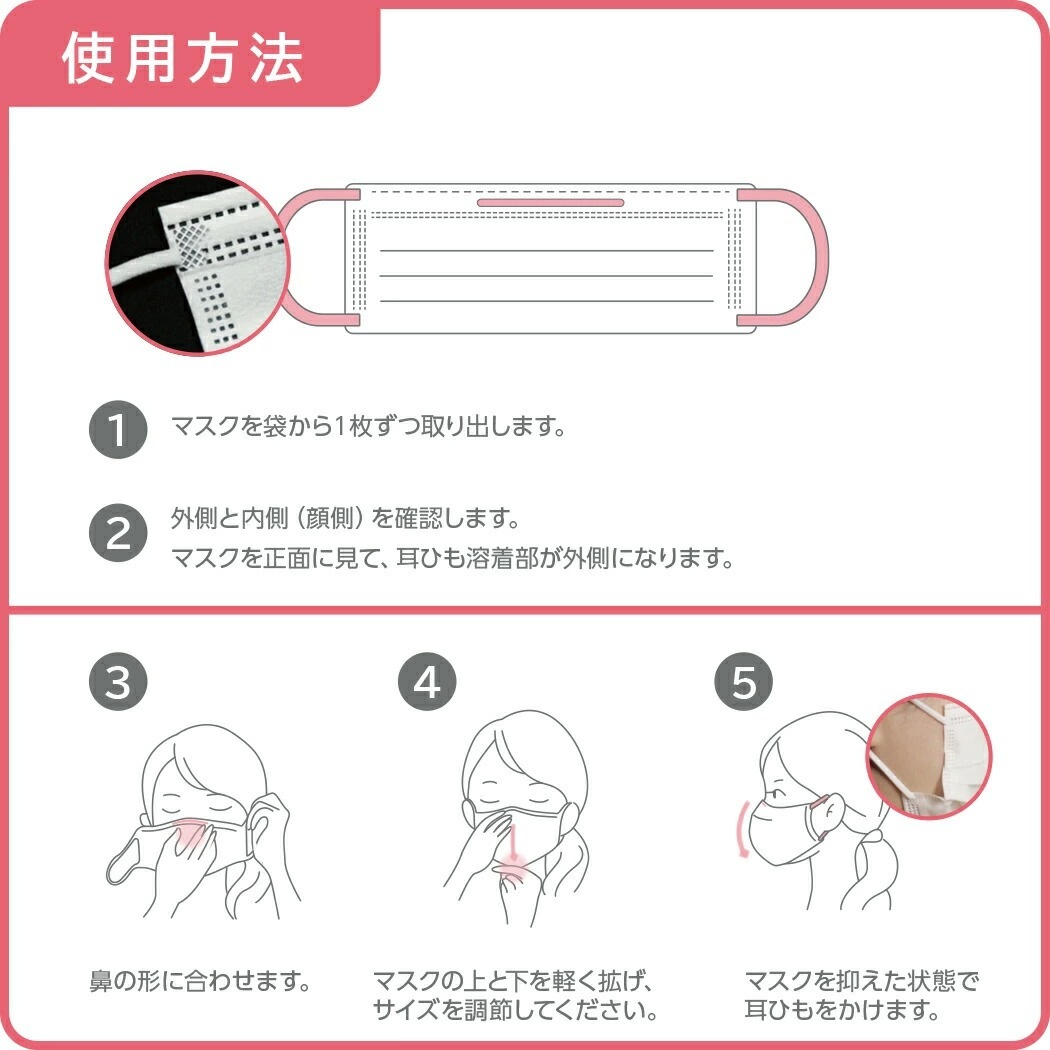 使用方法

1 マスクを袋から1枚ずつ取り出します。

2 外側と内側（顔側）を確認します。
マスクを正面に見て、耳ひも溶着部が外側になります。

3

鼻の形に合わせます。

4

マスクの上と下を軽く拡げ、サイズを調節してください。

5

マスクを抑えた状態で耳ひもをかけます。