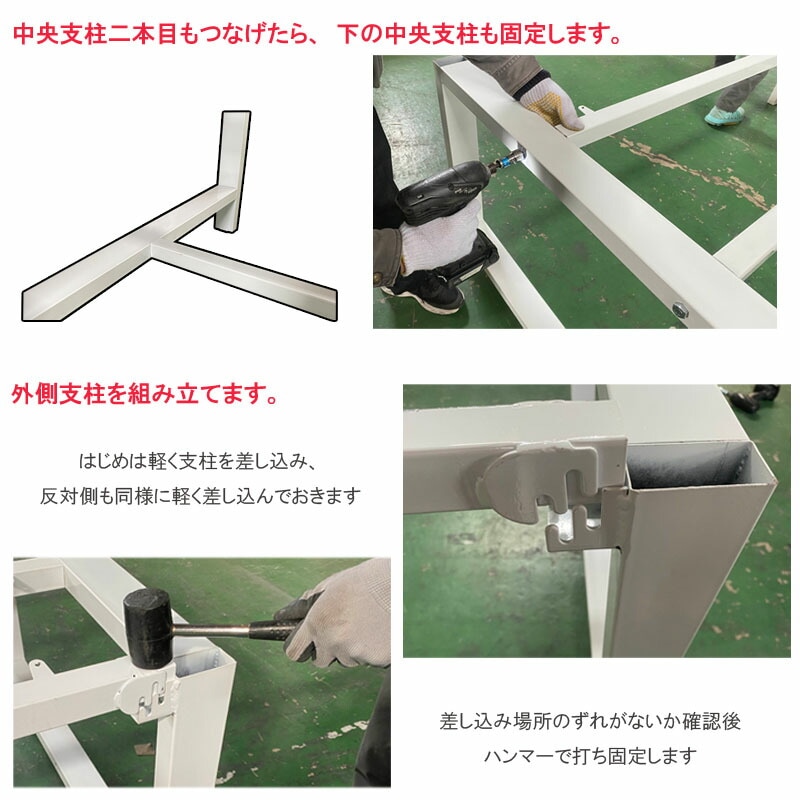 中央支柱二本目もつなげたら、 下の中央支柱も固定します。

外側支柱を組み立てます。

はじめは軽く支柱を差し込み、
反対側も同様に軽く差し込んでおきます

差し込み場所のずれがないか確認後
ハンマーで打ち固定します