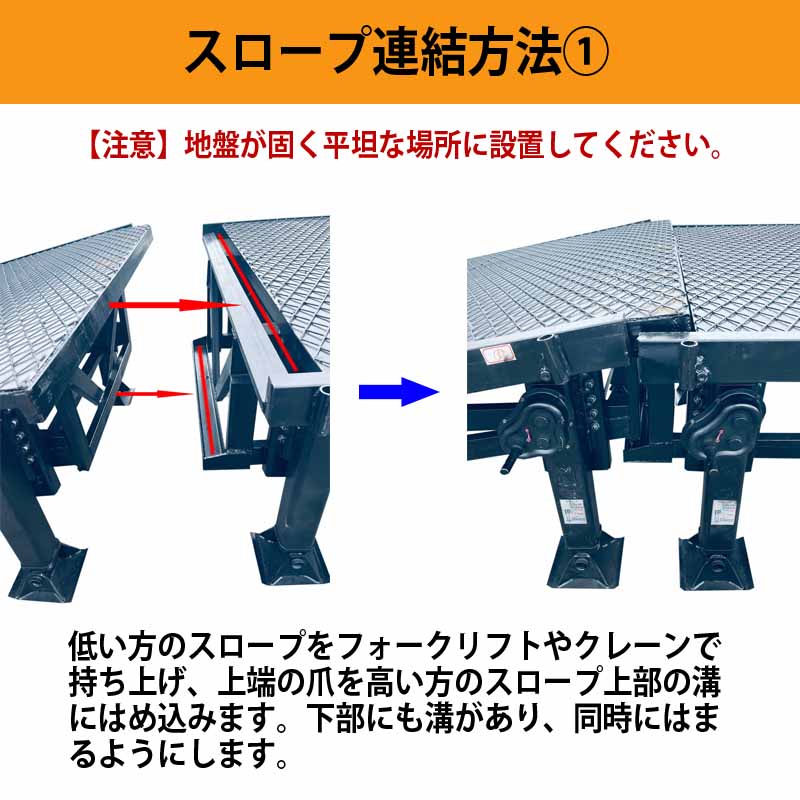 スロープ連結方法①

【注意】地盤が固く平坦な場所に設置してください。

低い方のスロープをフォークリフトやクレーンで持ち上げ、上端の爪を高い方のスロープ上部の溝にはめ込みます。下部にも溝があり、同時にはまるようにします。