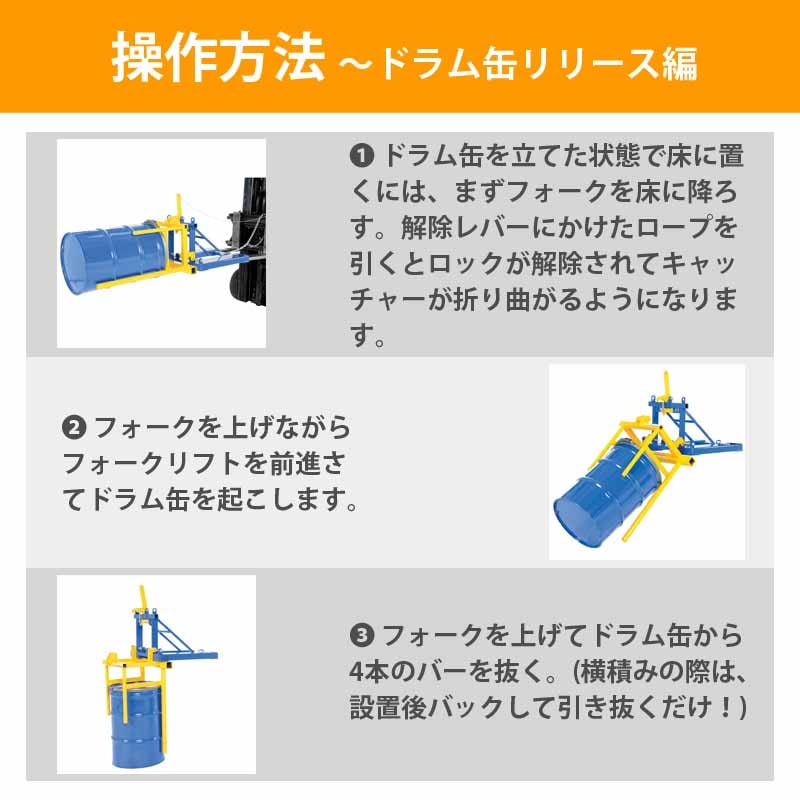 操作方法 ～ドラム缶リリース編

❶ ドラム缶を立てた状態で床に置くには、まずフォークを床に降ろす。解除レバーにかけたロープを引くとロックが解除されてキャッチャーが折り曲がるようになります。

❷ フォークを上げながらフォークリフトを前進さてドラム缶を起こします。

❸ フォークを上げてドラム缶から4本のバーを抜く。(横積みの際は、設置後バックして引き抜くだけ！)