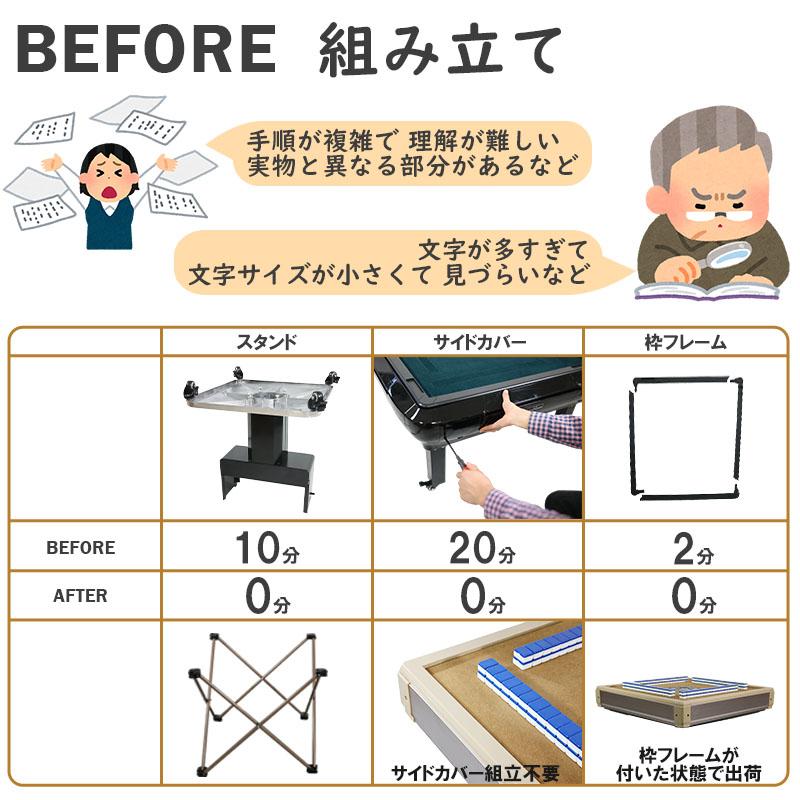 BEFORE 組み立て

手順が複雑で 理解が難しい
実物と異なる部分があるなど

文字が多すぎて
文字サイズが小さくて 見づらいなど

|  | スタンド | サイドカバー | 枠フレーム |
|---|---|---|---|
|  |  |  |  |
| BEFORE | 10分 | 20分 | 2分 |
| AFTER | 0分 | 0分 | 0分 |
|  |  | サイドカバー組立不要 | 枠フレームが付いた状態で出荷 |