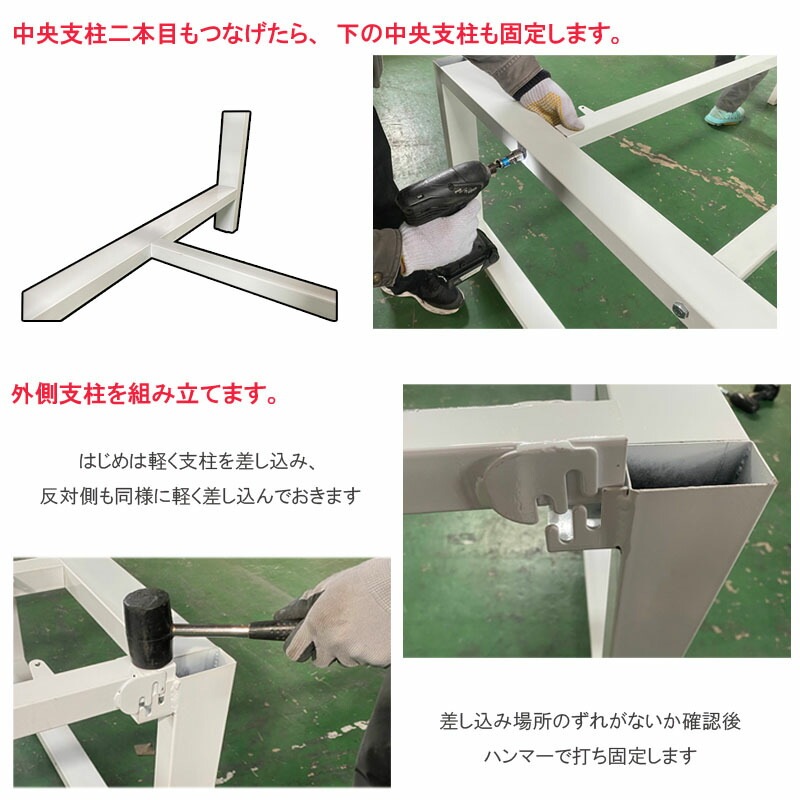 中央支柱二本目もつなげたら、 下の中央支柱も固定します。

外側支柱を組み立てます。

はじめは軽く支柱を差し込み、
反対側も同様に軽く差し込んでおきます

差し込み場所のずれがないか確認後
ハンマーで打ち固定します