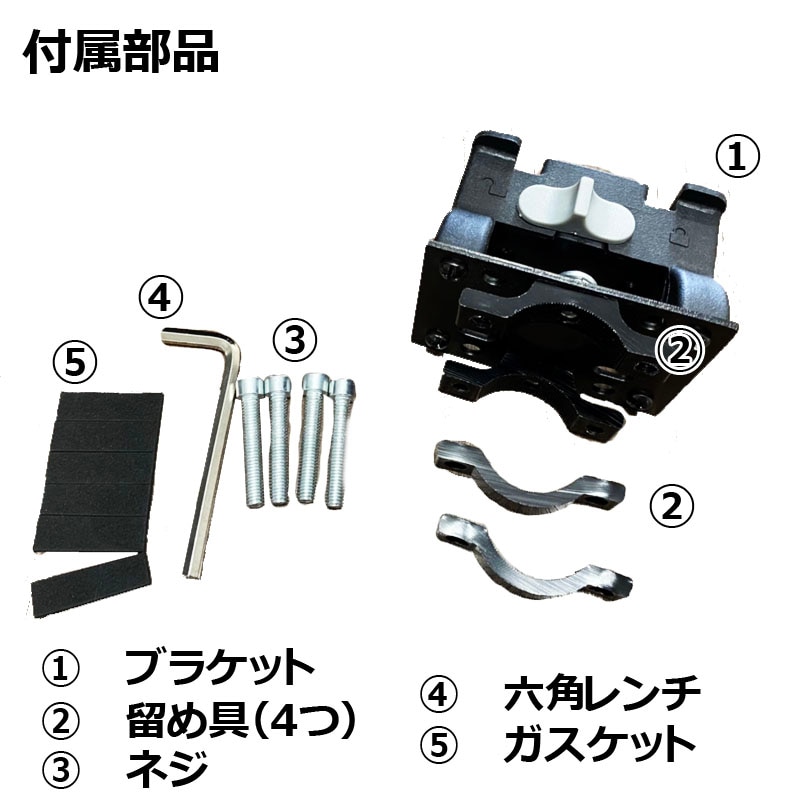 付属部品

①

④

③

⑤

②

②

① ブラケット
② 留め具(4つ)
③ ネジ

④ 六角レンチ
⑤ ガスケット