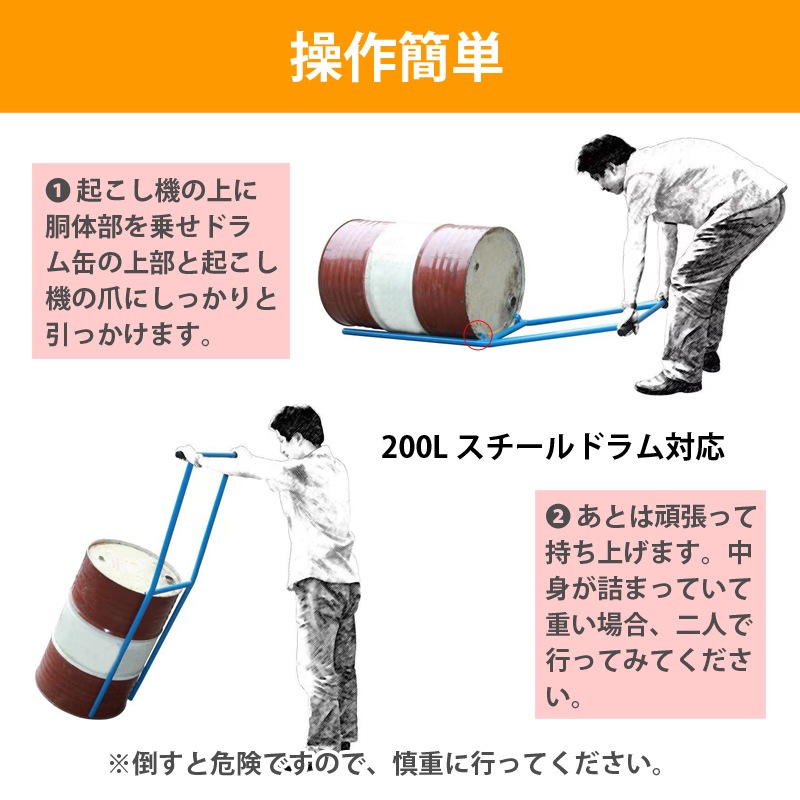 操作簡単

❶ 起こし機の上に胴体部を乗せドラム缶の上部と起こし機の爪にしっかりと引っかけます。

200L スチールドラム対応

❷ あとは頑張って持ち上げます。中身が詰まっていて重い場合、二人で行ってみてください。

※倒すと危険ですので、慎重に行ってください。