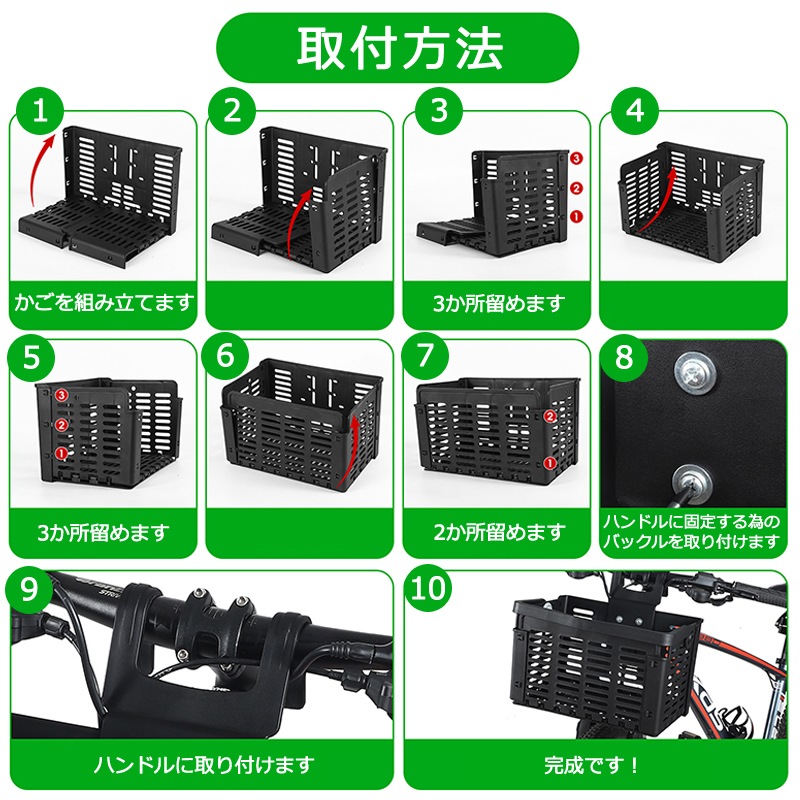 取付方法

1
かごを組み立てます

2

3
3
2
1
3か所留めます

4

5
3
2
1
3か所留めます

6

7
2
1
2か所留めます

8
ハンドルに固定する為のバックルを取り付けます

9
ハンドルに取り付けます

10
完成です！