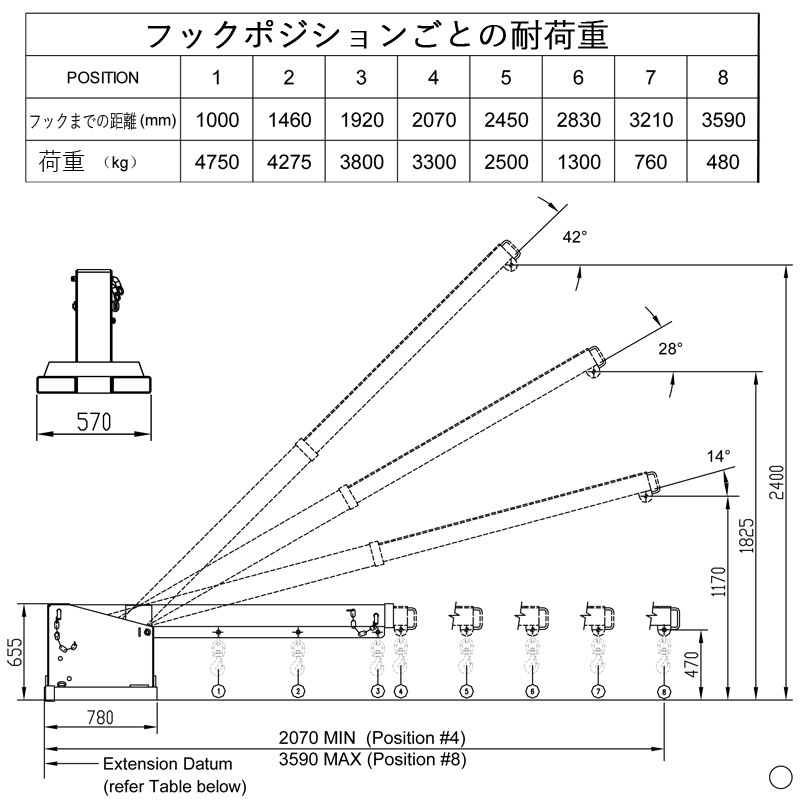 フックポジションごとの耐荷重

| POSITION | 1 | 2 | 3 | 4 | 5 | 6 | 7 | 8 |
|---|---|---|---|---|---|---|---|---|
| フックまでの距離 (mm) | 1000 | 1460 | 1920 | 2070 | 2450 | 2830 | 3210 | 3590 |
| 荷重 (kg) | 4750 | 4275 | 3800 | 3300 | 2500 | 1300 | 760 | 480 |

42°

28°

14°

570

2400

1825

1170

655

470

1 2 3 4 5 6 7 8

780

2070 MIN (Position #4)

3590 MAX (Position #8)

Extension Datum
(refer Table below)