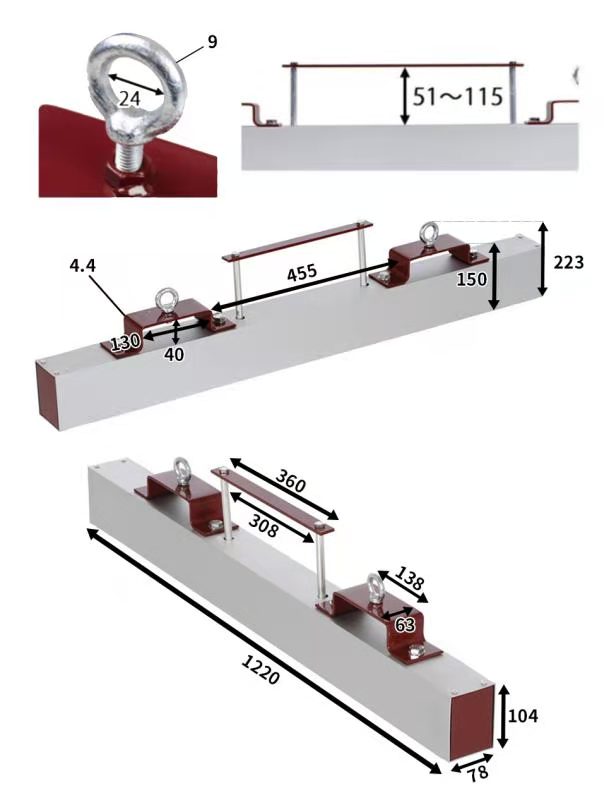 9
24
51～115
4.4
455
150
223
130
40
360
308
138
63
1220
104
78