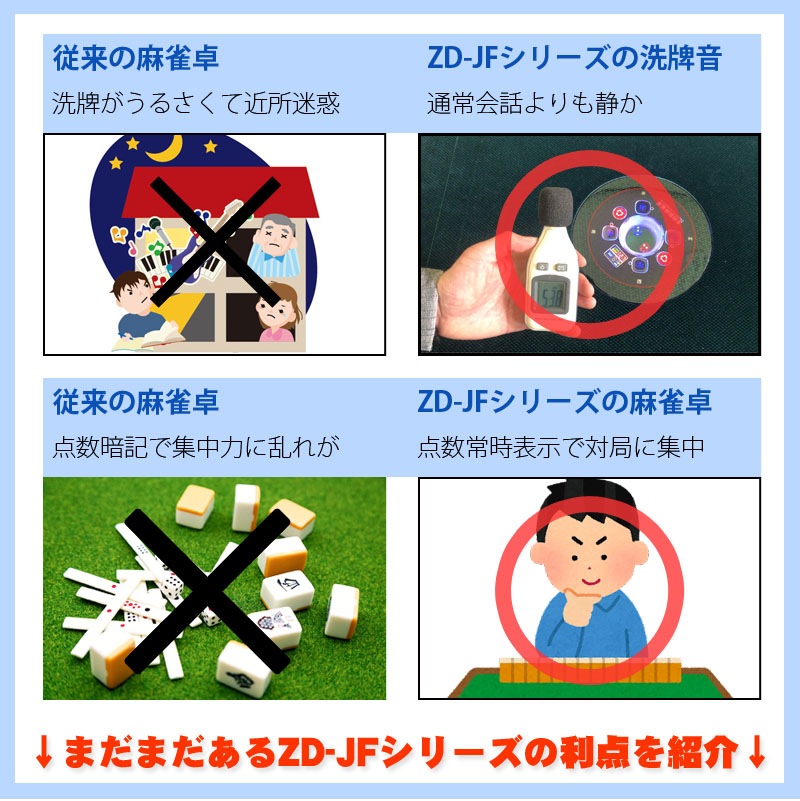 従来の麻雀卓
洗牌がうるさくて近所迷惑

ZD-JFシリーズの洗牌音
通常会話よりも静か

53.0

従来の麻雀卓
点数暗記で集中力に乱れが

ZD-JFシリーズの麻雀卓
点数常時表示で対局に集中

↓まだまだあるZD-JFシリーズの利点を紹介↓