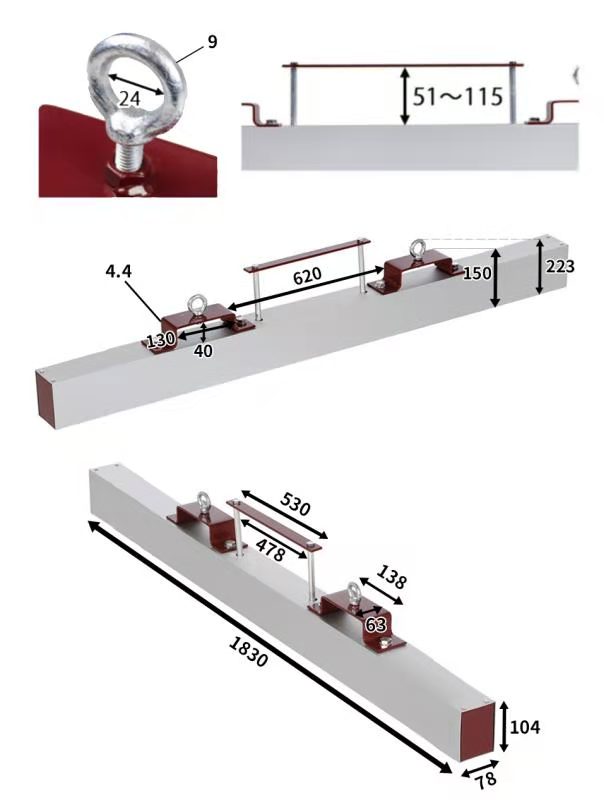 9
24
51～115
4.4
620
150
223
130
40
530
478
138
63
1830
104
78